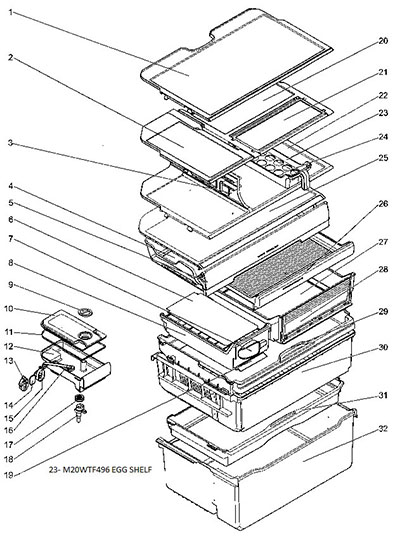 1
2
3
4
5
6
7
8
9
10
11
12
13
14
15
16
17
18
19
20
21
22
23
24
25
26
27
28
29
30
31
32
23- M20WTF496 EGG SHELF