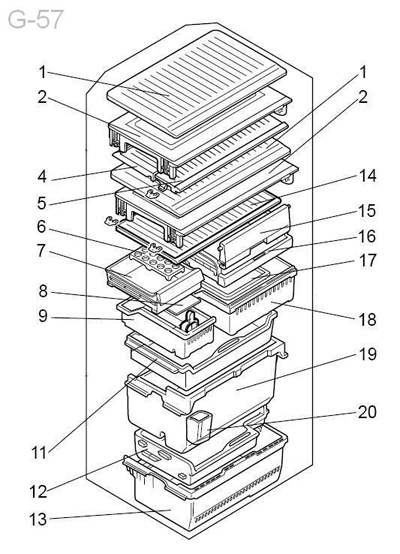 G-57

1
2
4
5
6
7
8
9
11
12
13

1
2
14
15
16
17
18
19
20